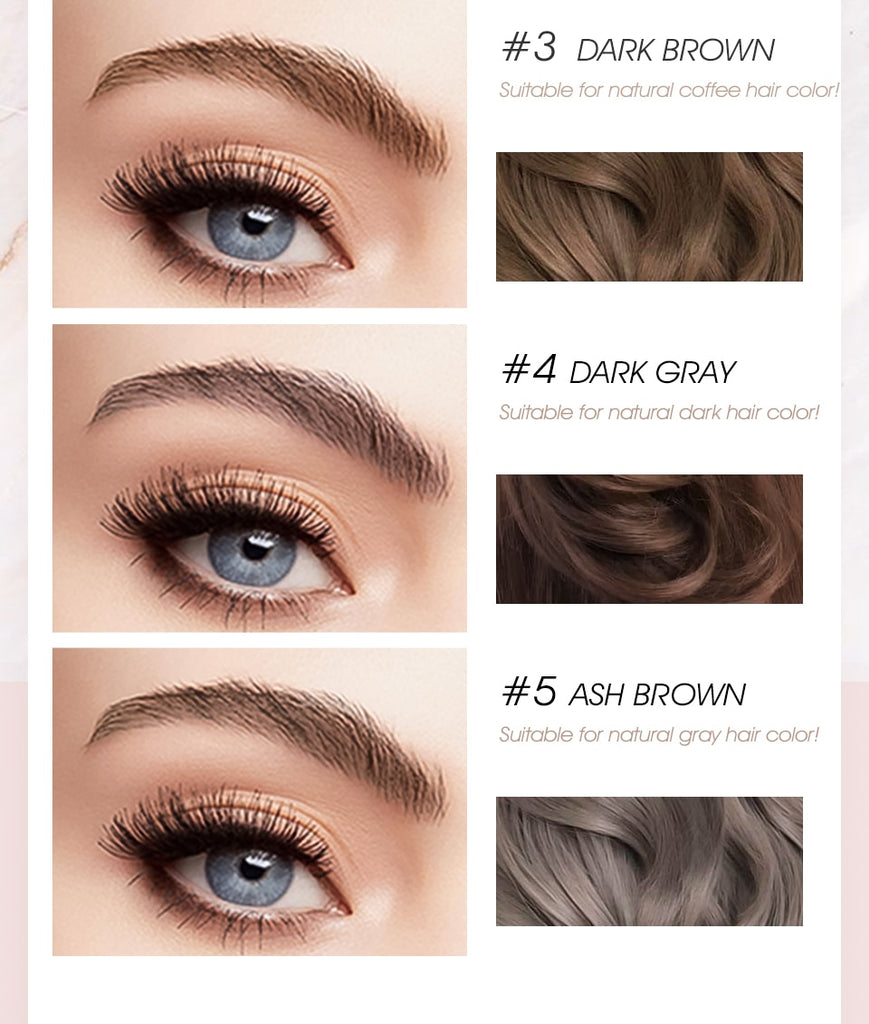 #3 DARK BROWN
Suitable for natural coffee hair color!

#4 DARK GRAY
Suitable for natural dark hair color!

#5 ASH BROWN
Suitable for natural gray hair color!