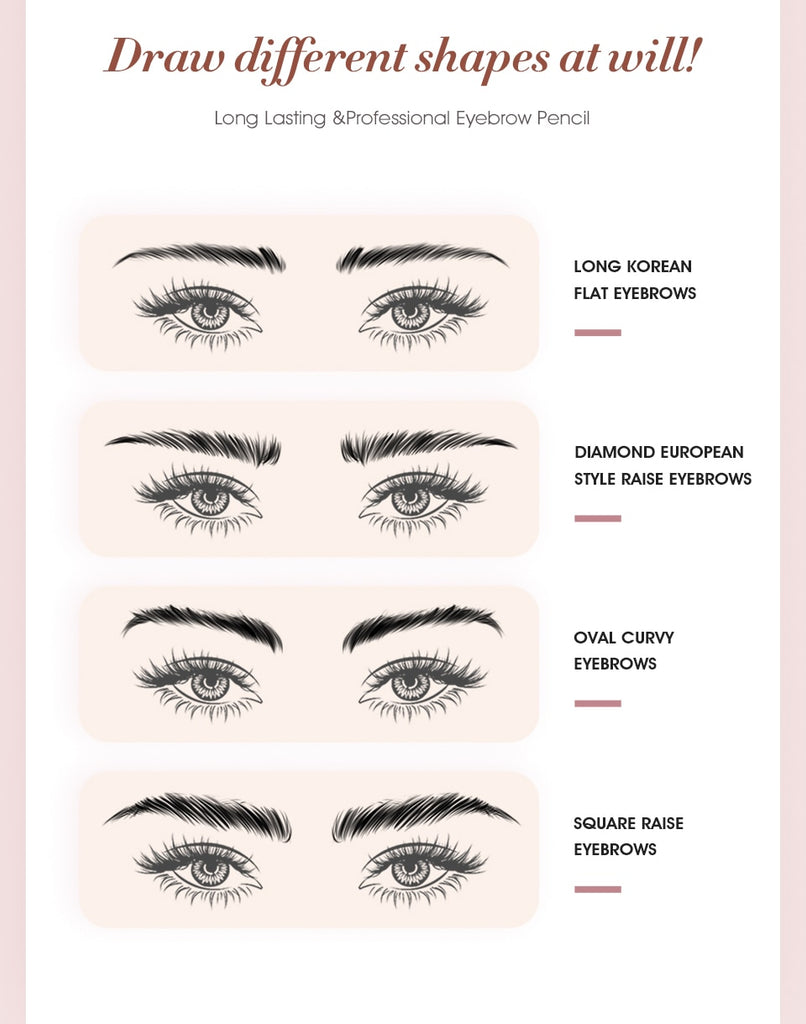 Draw different shapes at will!

Long Lasting &Professional Eyebrow Pencil

LONG KOREAN FLAT EYEBROWS

DIAMOND EUROPEAN STYLE RAISE EYEBROWS

OVAL CURVY EYEBROWS

SQUARE RAISE EYEBROWS