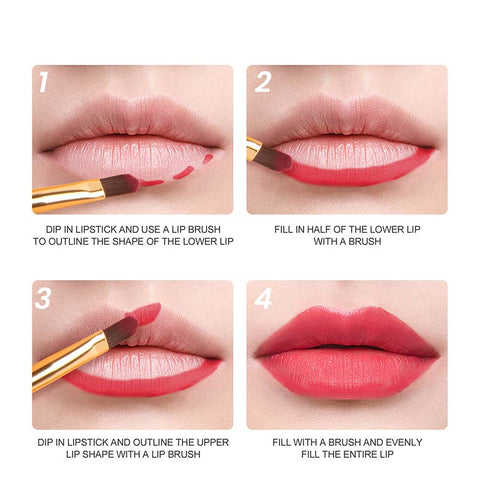 1

DIP IN LIPSTICK AND USE A LIP BRUSH TO OUTLINE THE SHAPE OF THE LOWER LIP

2

FILL IN HALF OF THE LOWER LIP WITH A BRUSH

3

DIP IN LIPSTICK AND OUTLINE THE UPPER LIP SHAPE WITH A LIP BRUSH

4

FILL WITH A BRUSH AND EVENLY FILL THE ENTIRE LIP